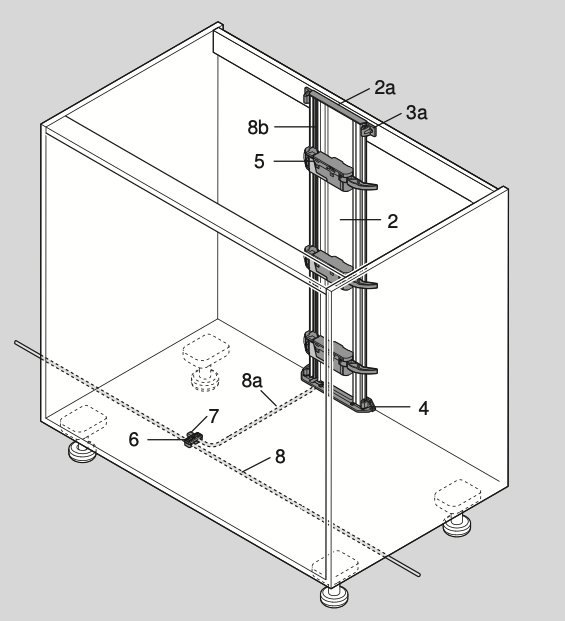 2a
3a
8b
5
2
8a
4
7
6
8