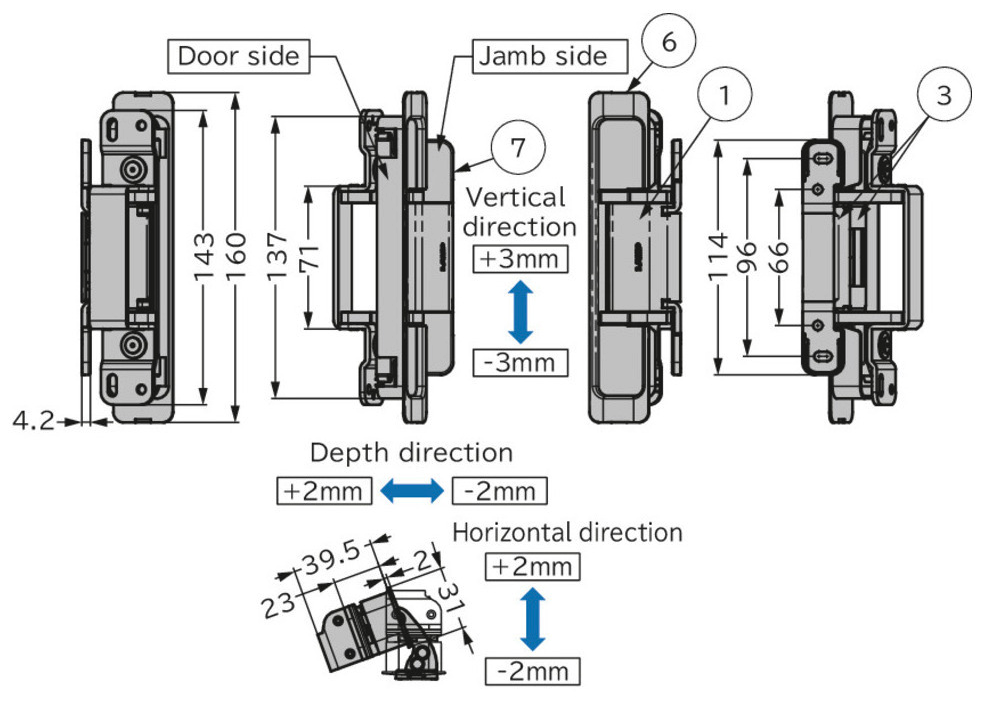 Door side
Jamb side
6
1
3
7
Vertical direction
+3mm
-3mm
143
160
137
71
114
96
66
4.2
Depth direction
+2mm
-2mm
Horizontal direction
+2mm
-2mm
39.5
21
23
31