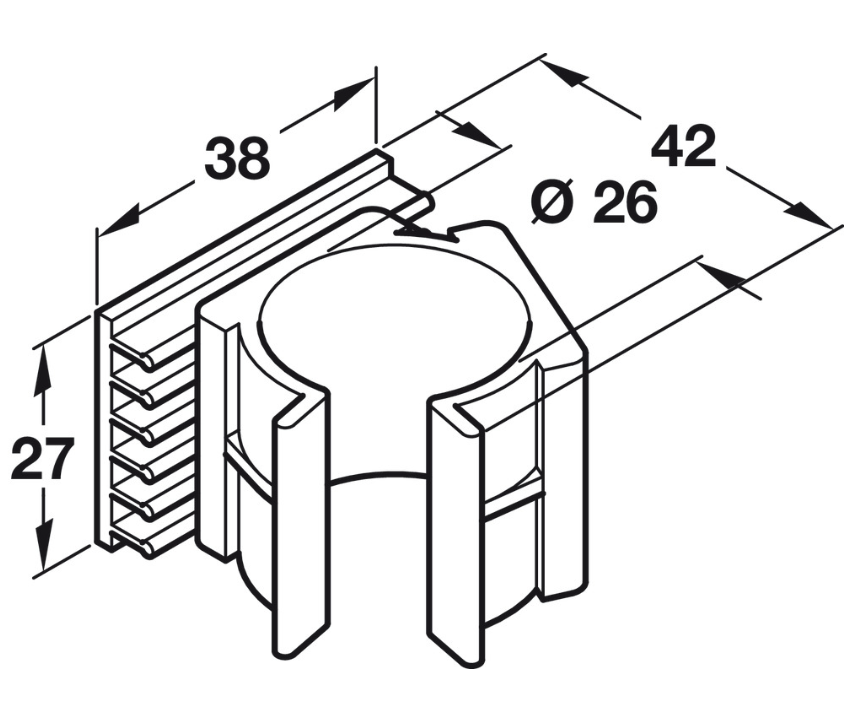 38
42
Ø 26
27