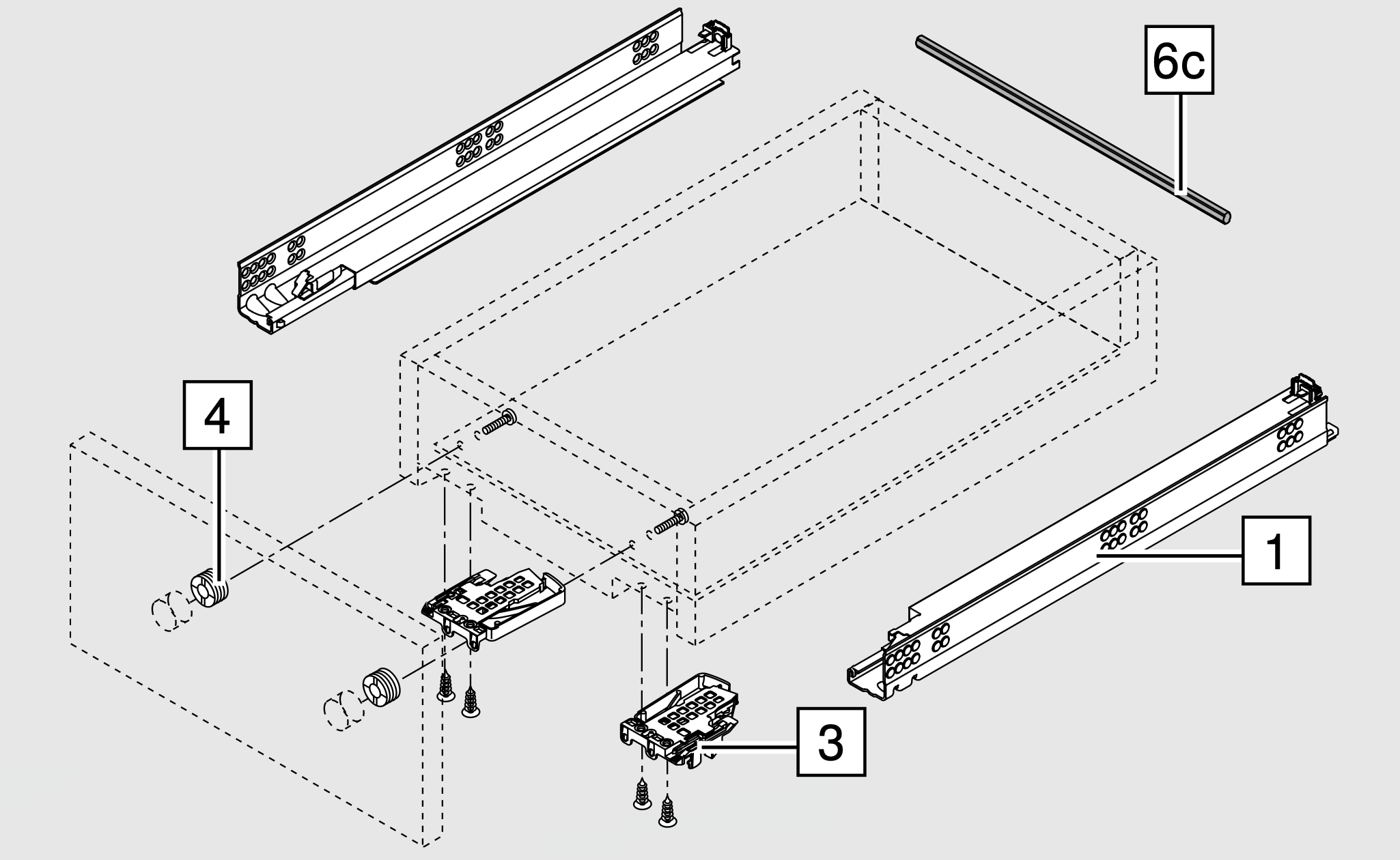 6c

4

1

3