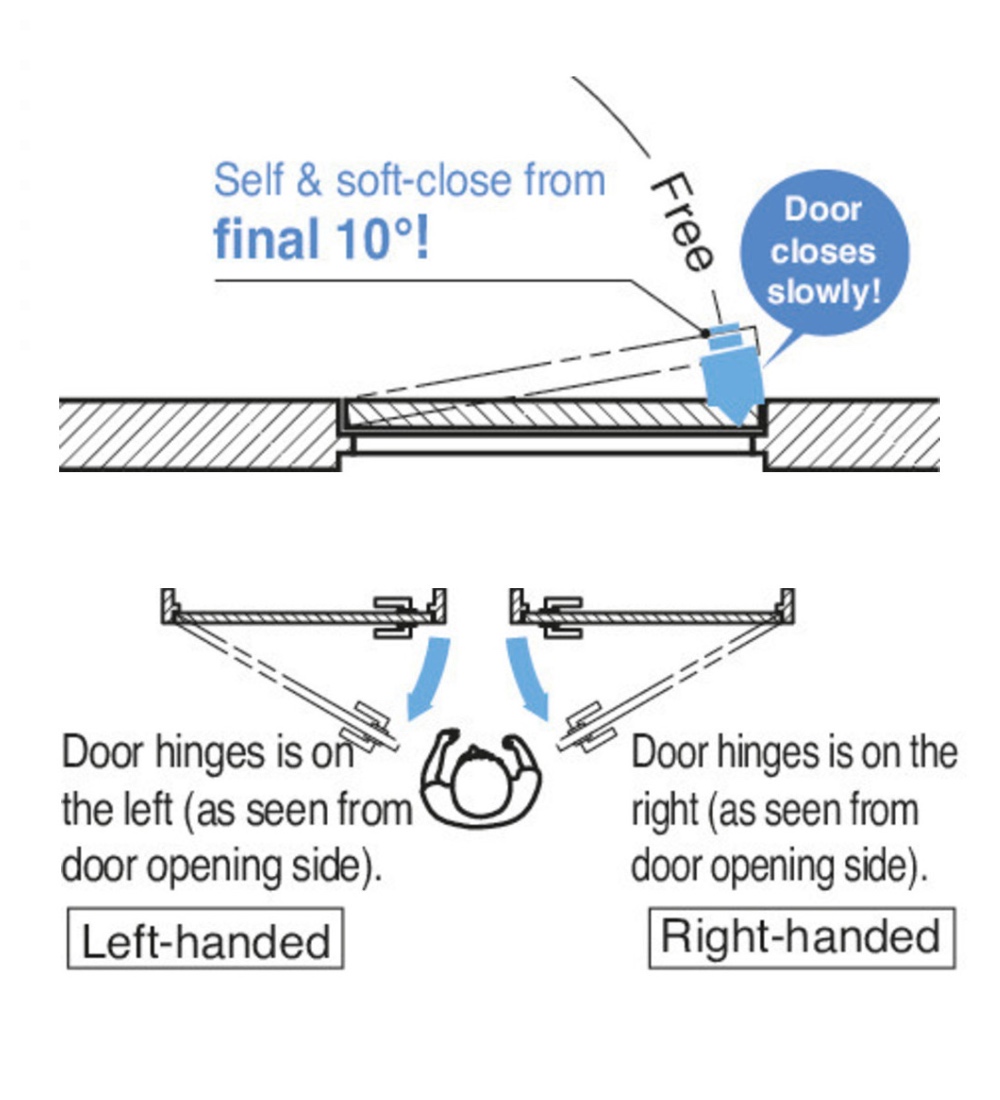 Self & soft-close from
final 10°!

Free

Door closes slowly!

Door hinges is on the left (as seen from door opening side).

Left-handed

Door hinges is on the right (as seen from door opening side).

Right-handed